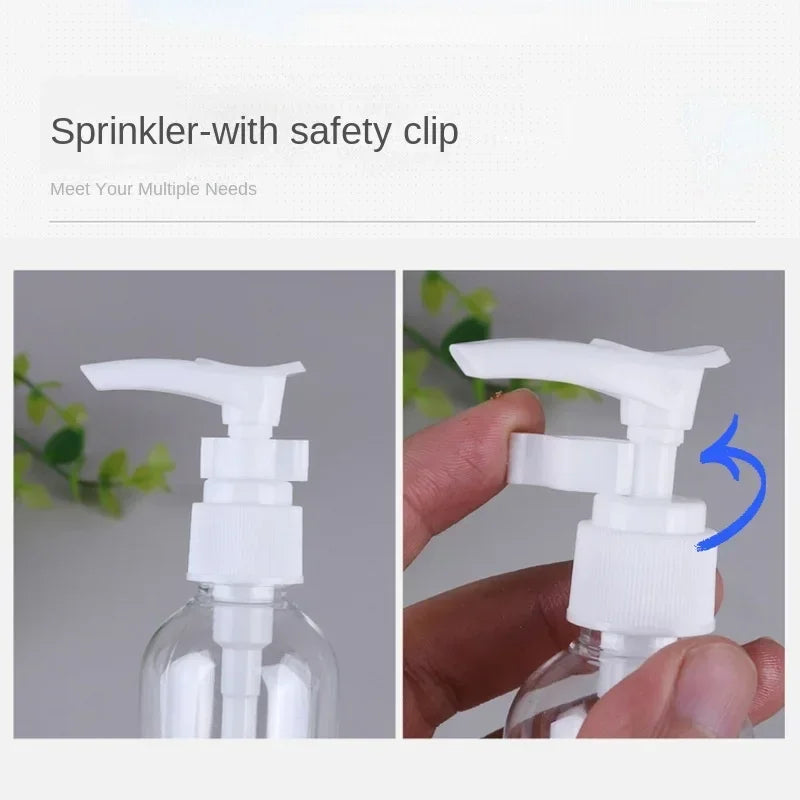 Sprinkler-with safety clip

Meet Your Multiple Needs