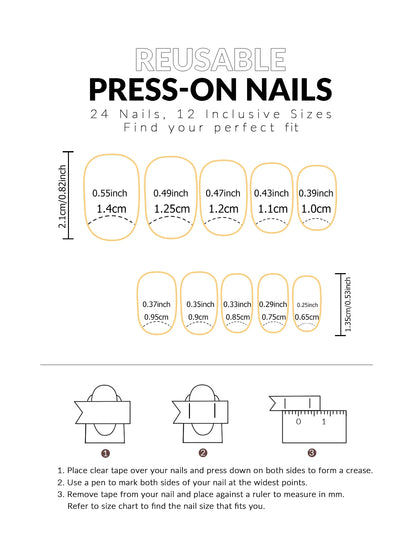 REUSABLE
PRESS-ON NAILS
24 Nails, 12 Inclusive Sizes
Find your perfect fit

2.1cm/0.82inch

0.55inch
1.4cm

0.49inch
1.25cm

0.47inch
1.2cm

0.43inch
1.1cm

0.39inch
1.0cm

0.37inch
0.95cm

0.35inch
0.9cm

0.33inch
0.85cm

0.29inch
0.75cm

0.25inch
0.65cm

1.35cm/0.53inch

0 1

1

2

3

1. Place clear tape over your nails and press down on both sides to form a crease.
2. Use a pen to mark both sides of your nail at the widest points.
3. Remove tape from your nail and place against a ruler to measure in mm. Refer to size chart to find the nail size that fits you.