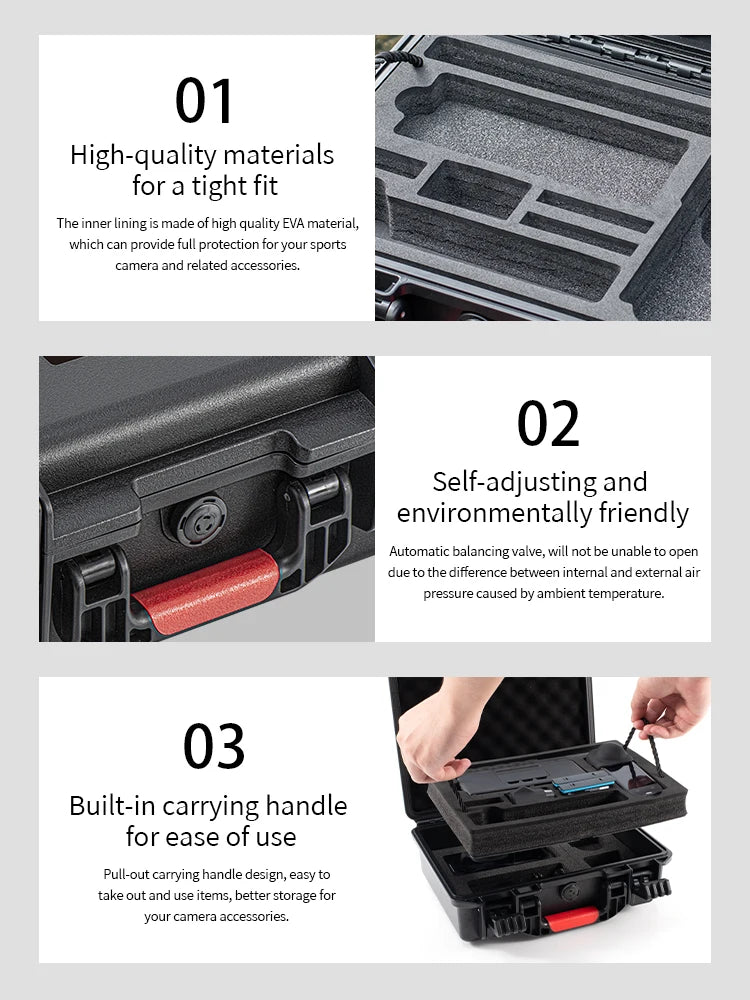 01

High-quality materials for a tight fit

The inner lining is made of high quality EVA material, which can provide full protection for your sports camera and related accessories.

02

Self-adjusting and environmentally friendly

Automatic balancing valve, will not be unable to open due to the difference between internal and external air pressure caused by ambient temperature.

03

Built-in carrying handle for ease of use

Pull-out carrying handle design, easy to take out and use items, better storage for your camera accessories.