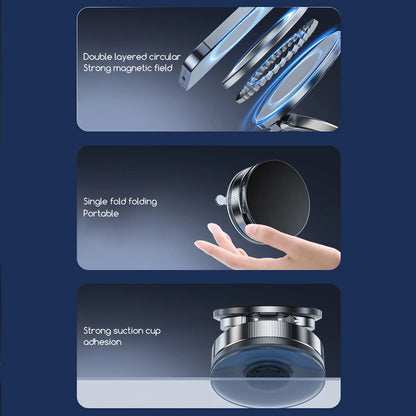 Double layered circular
Strong magnetic field

Single fold folding
Portable

Strong suction cup
adhesion