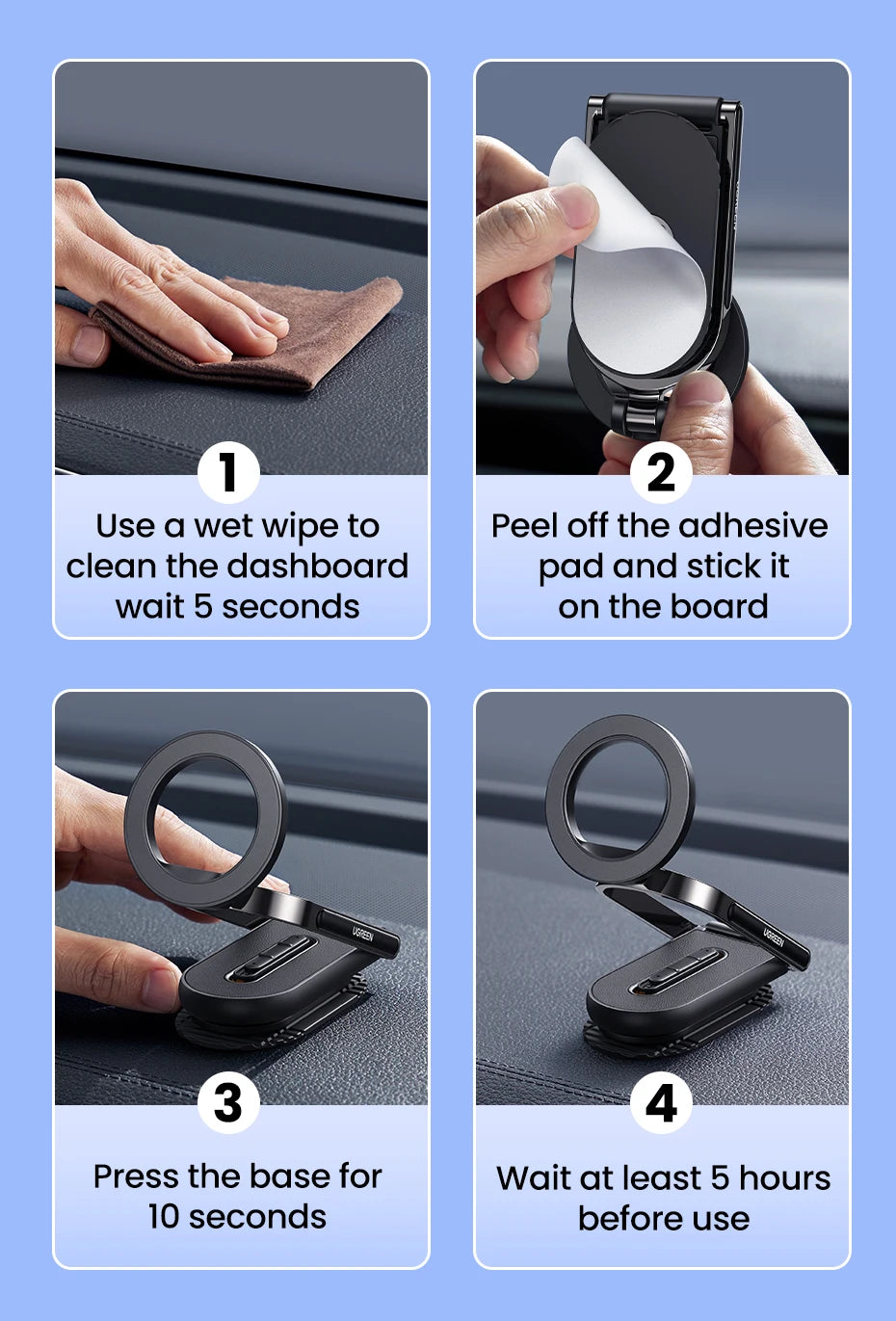 1

Use a wet wipe to clean the dashboard wait 5 seconds

UGREEN

2

Peel off the adhesive pad and stick it on the board

UGREEN

3

Press the base for 10 seconds

UGREEN

4

Wait at least 5 hours before use