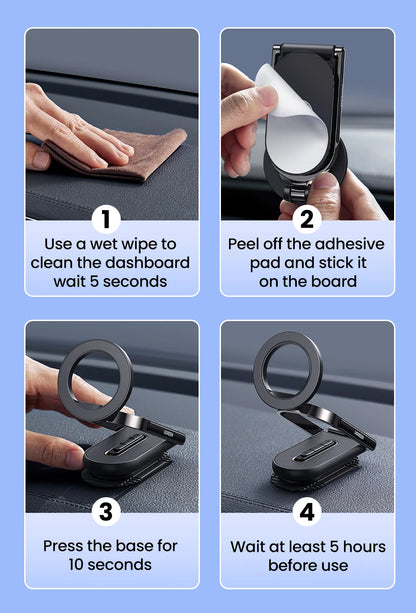 1

Use a wet wipe to clean the dashboard wait 5 seconds

2

Peel off the adhesive pad and stick it on the board

3

Press the base for 10 seconds

4

Wait at least 5 hours before use