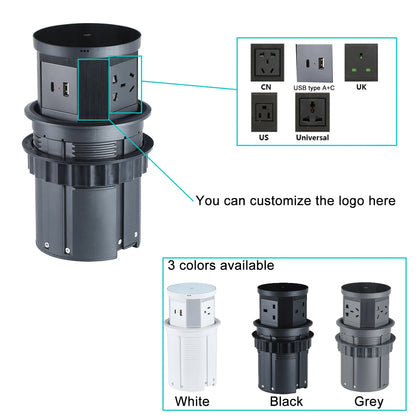 CN
USB type A+C
UK
US
Universal

You can customize the logo here

3 colors available

White
Black
Grey