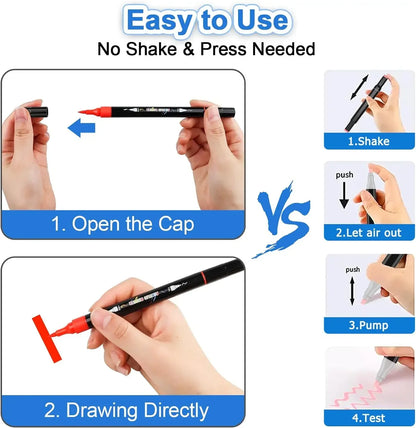 Easy to Use
No Shake & Press Needed

1. Open the Cap

2. Drawing Directly

VS

1.Shake

push
2.Let air out

push
3.Pump

4.Test