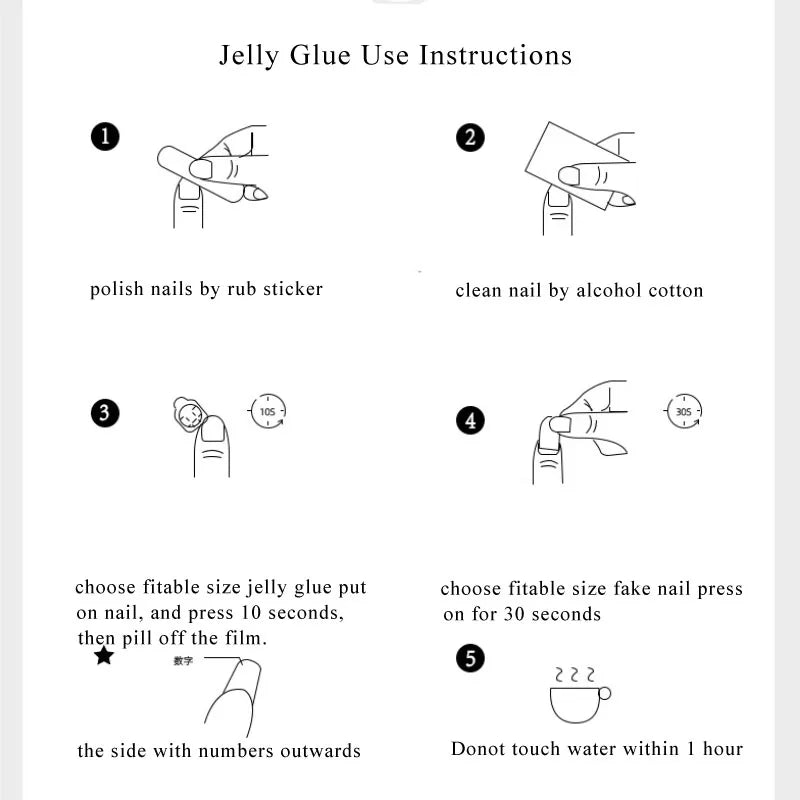 Jelly Glue Use Instructions

1

polish nails by rub sticker

2

clean nail by alcohol cotton

3

10S

choose fitable size jelly glue put on nail, and press 10 seconds, then pill off the film.

4

30S

choose fitable size fake nail press on for 30 seconds

★

数字

the side with numbers outwards

5

Donot touch water within 1 hour