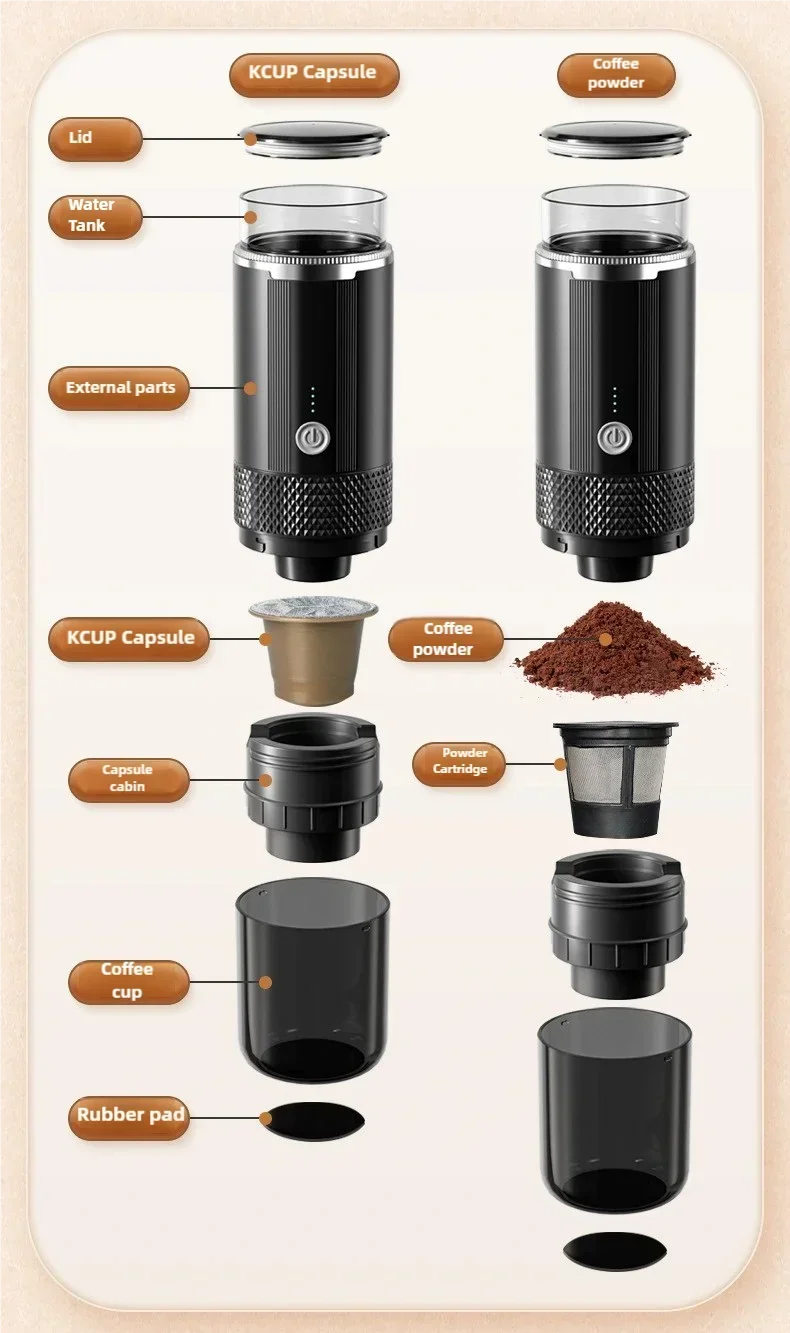 KCUP Capsule

Coffee powder

Lid

Water Tank

External parts

KCUP Capsule

Coffee powder

Capsule cabin

Powder Cartridge

Coffee cup

Rubber pad