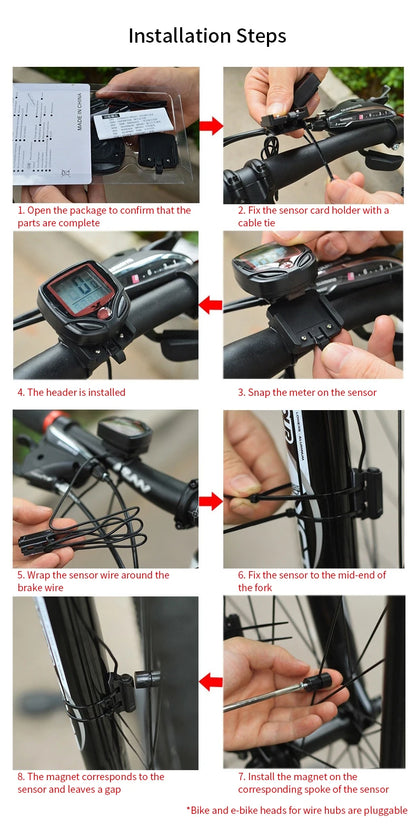 Installation Steps

MADE IN CHINA

1. Open the package to confirm that the parts are complete

2. Fix the sensor card holder with a cable tie

4. The header is installed

3. Snap the meter on the sensor

5. Wrap the sensor wire around the brake wire

6. Fix the sensor to the mid-end of the fork

8. The magnet corresponds to the sensor and leaves a gap

7. Install the magnet on the corresponding spoke of the sensor

*Bike and e-bike heads for wire hubs are pluggable