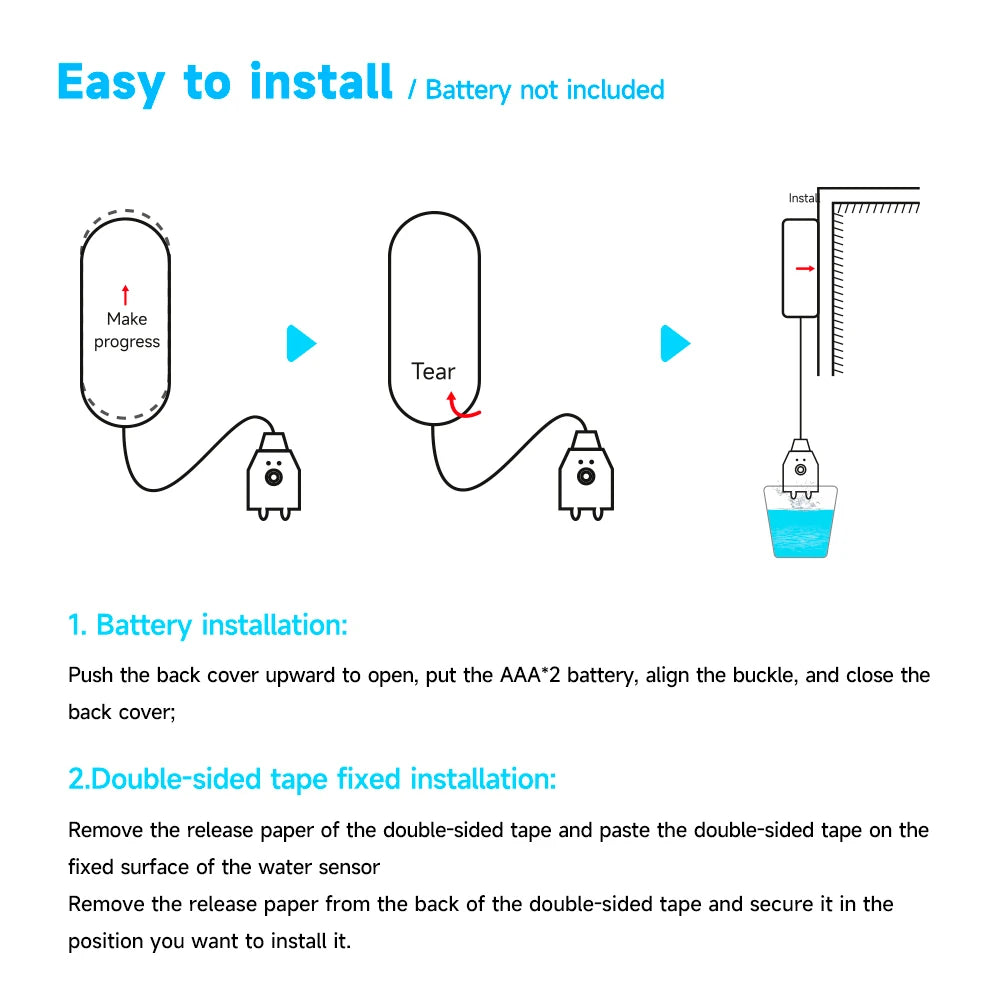 Easy to install / Battery not included

Make progress

Tear

Instal

1. Battery installation:

Push the back cover upward to open, put the AAA*2 battery, align the buckle, and close the back cover;

2.Double-sided tape fixed installation:

Remove the release paper of the double-sided tape and paste the double-sided tape on the fixed surface of the water sensor
Remove the release paper from the back of the double-sided tape and secure it in the position you want to install it.