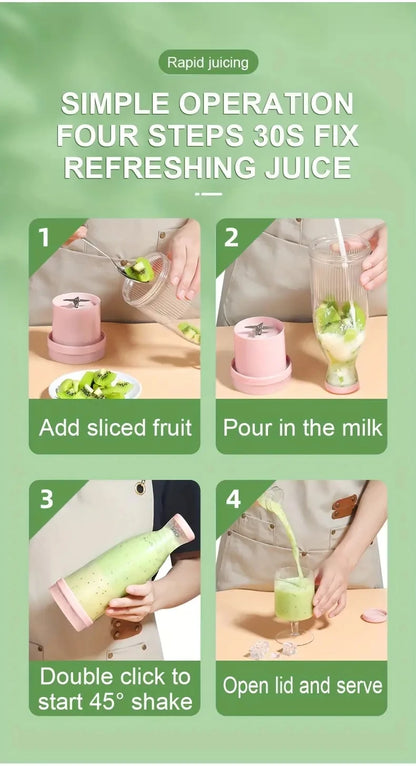 Rapid juicing

SIMPLE OPERATION FOUR STEPS 30S FIX REFRESHING JUICE

1

Add sliced fruit

2

Pour in the milk

3

Double click to start 45° shake

4

Open lid and serve