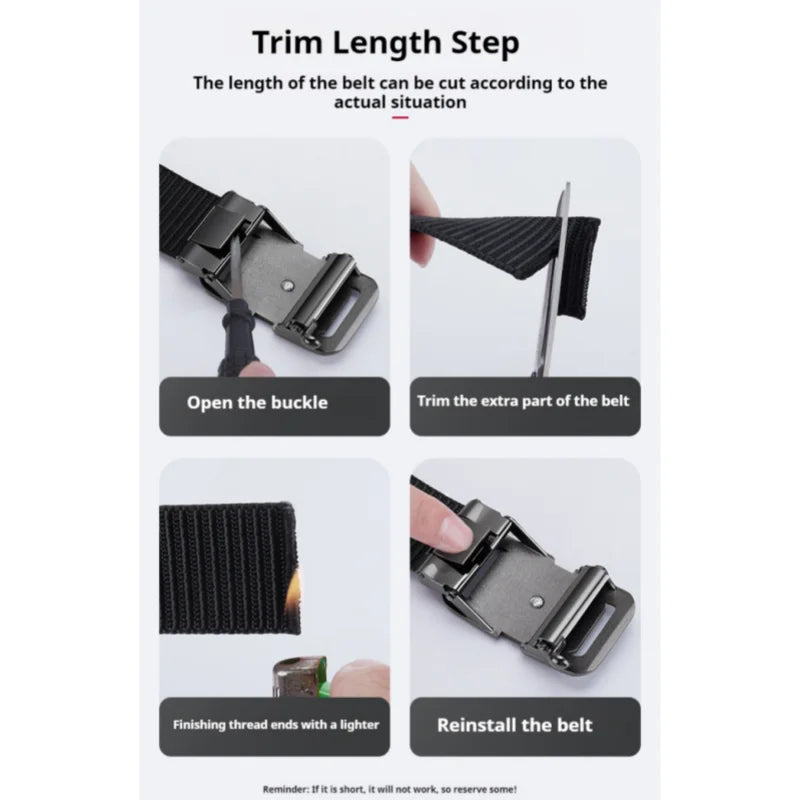 Trim Length Step

The length of the belt can be cut according to the actual situation

Open the buckle

Trim the extra part of the belt

Finishing thread ends with a lighter

Reinstall the belt

Reminder: If it is short, it will not work, so reserve some!