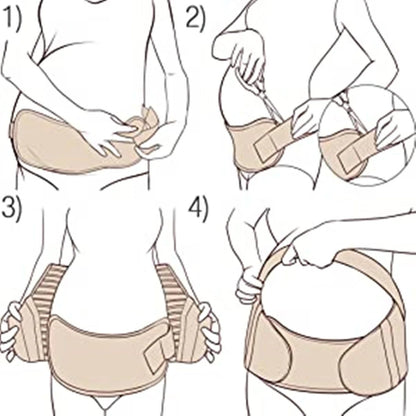 1)

2)

3)

4)