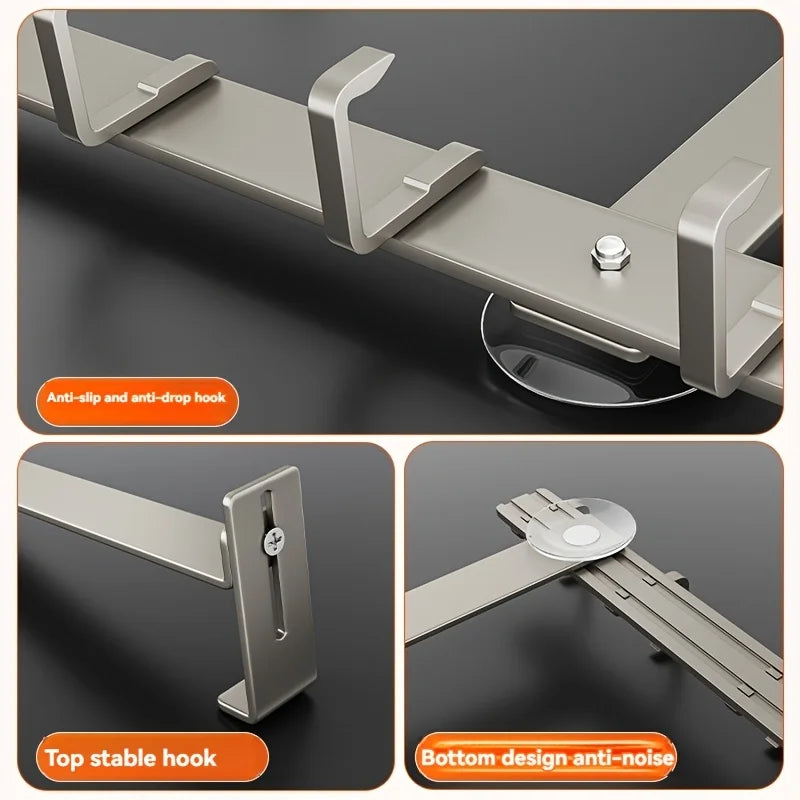 Anti-slip and anti-drop hook

Top stable hook

Bottom design anti-noise