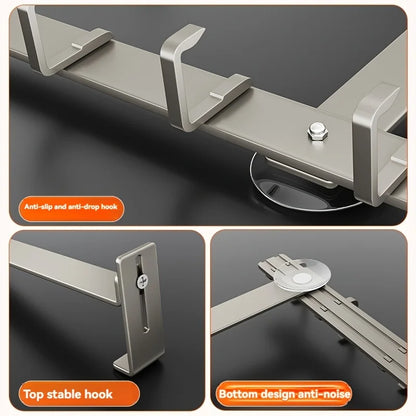 Anti-slip and anti-drop hook

Top stable hook

Bottom design anti-noise