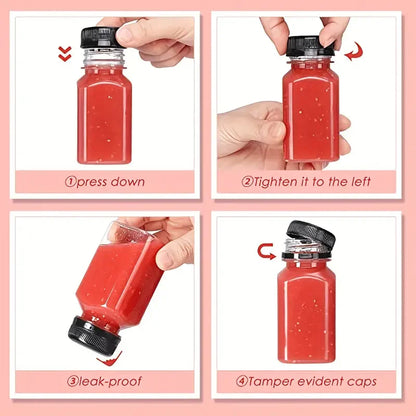 ①press down

②Tighten it to the left

③leak-proof

④Tamper evident caps