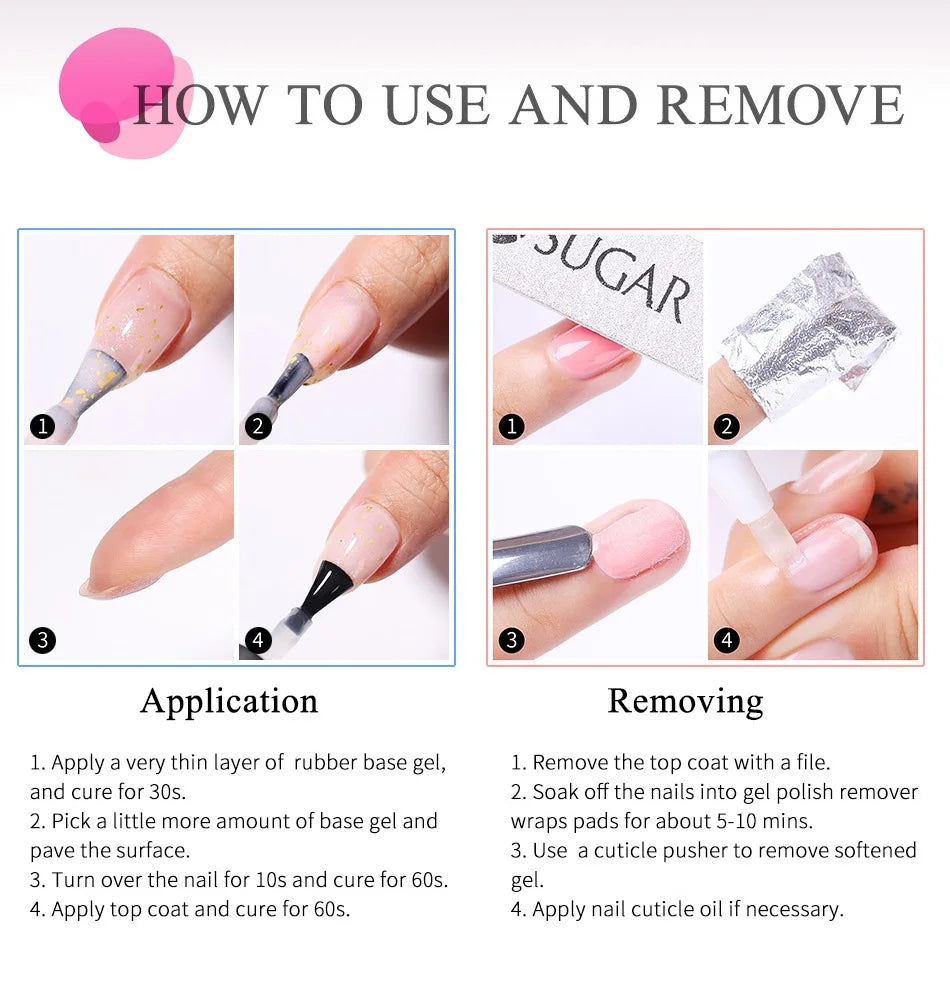 HOW TO USE AND REMOVE

1
2
3
4

SUGAR

1
2
3
4

Application

1. Apply a very thin layer of rubber base gel, and cure for 30s.
2. Pick a little more amount of base gel and pave the surface.
3. Turn over the nail for 10s and cure for 60s.
4. Apply top coat and cure for 60s.

Removing

1. Remove the top coat with a file.
2. Soak off the nails into gel polish remover wraps pads for about 5-10 mins.
3. Use a cuticle pusher to remove softened gel.
4. Apply nail cuticle oil if necessary.