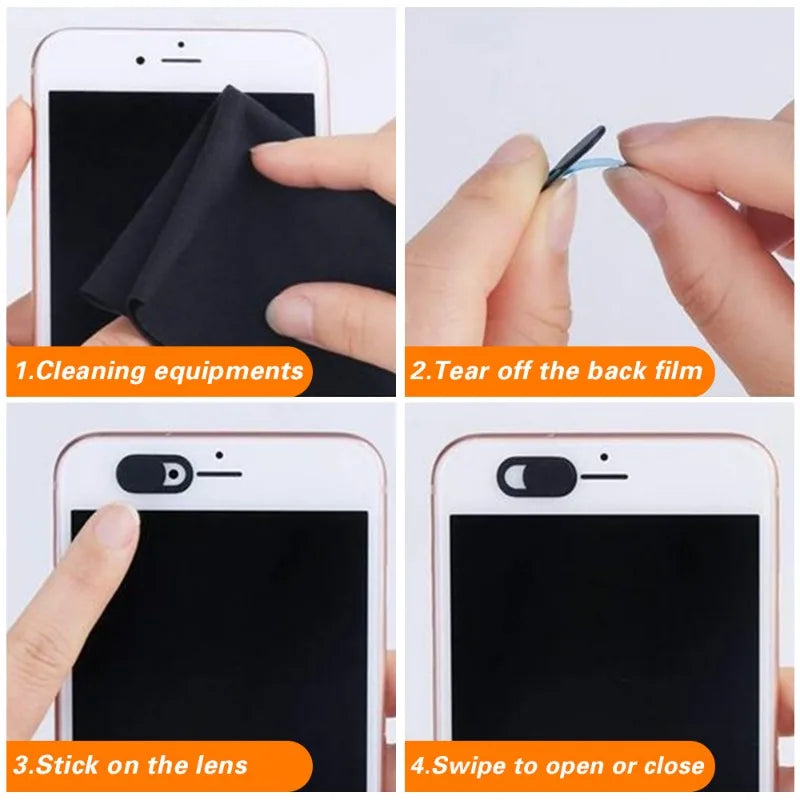 1.Cleaning equipments

2.Tear off the back film

3.Stick on the lens

4.Swipe to open or close