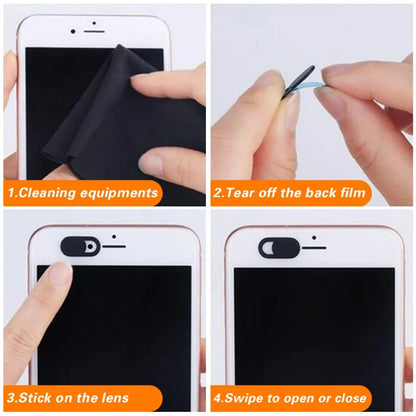 1.Cleaning equipments

2.Tear off the back film

3.Stick on the lens

4.Swipe to open or close