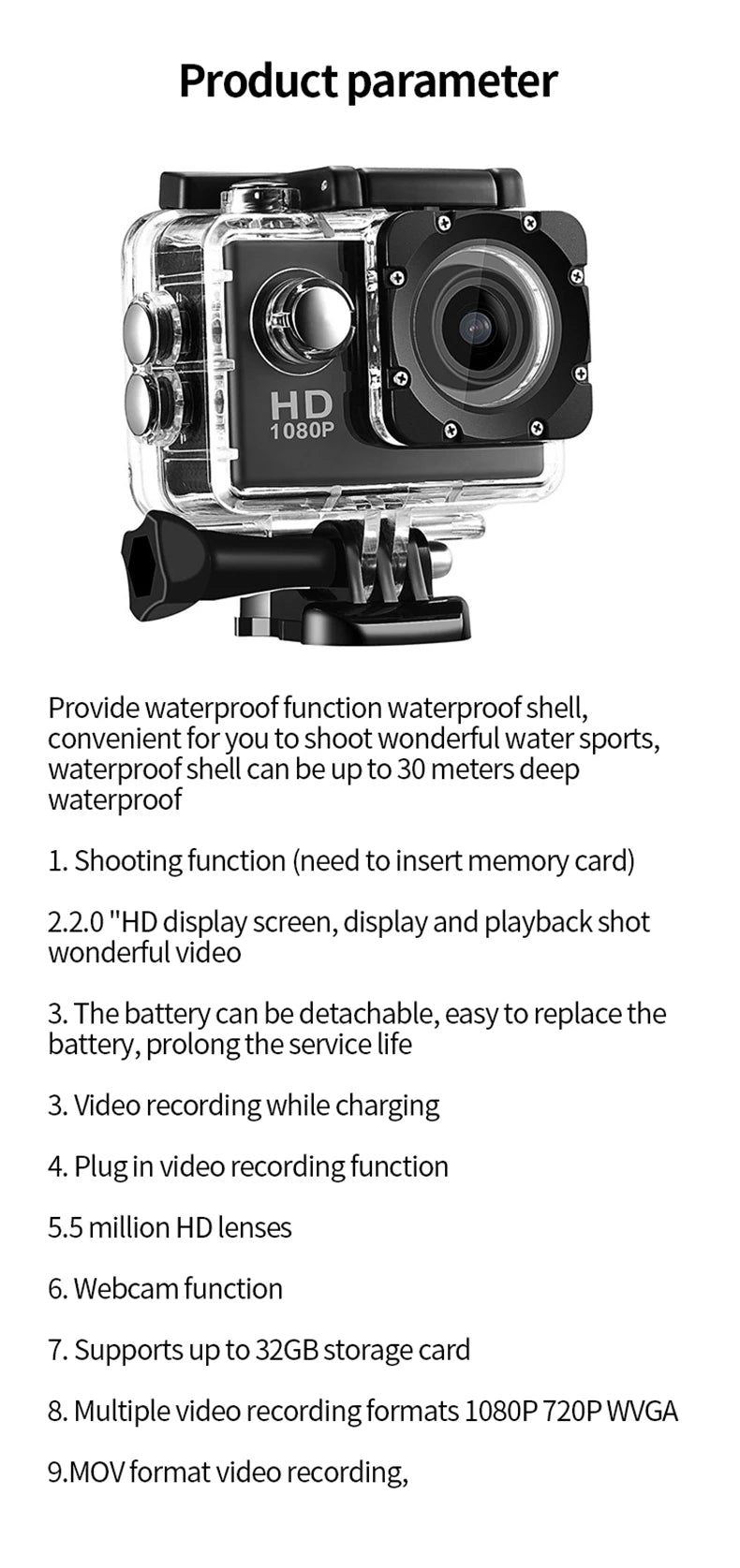 Product parameter

HD
1080P

Provide waterproof function waterproof shell, convenient for you to shoot wonderful water sports, waterproof shell can be up to 30 meters deep waterproof

1. Shooting function (need to insert memory card)

2.2.0 "HD display screen, display and playback shot wonderful video

3. The battery can be detachable, easy to replace the battery, prolong the service life

3. Video recording while charging

4. Plug in video recording function

5.5 million HD lenses

6. Webcam function

7. Supports up to 32GB storage card

8. Multiple video recording formats 1080P 720P WVGA

9.MOV format video recording,