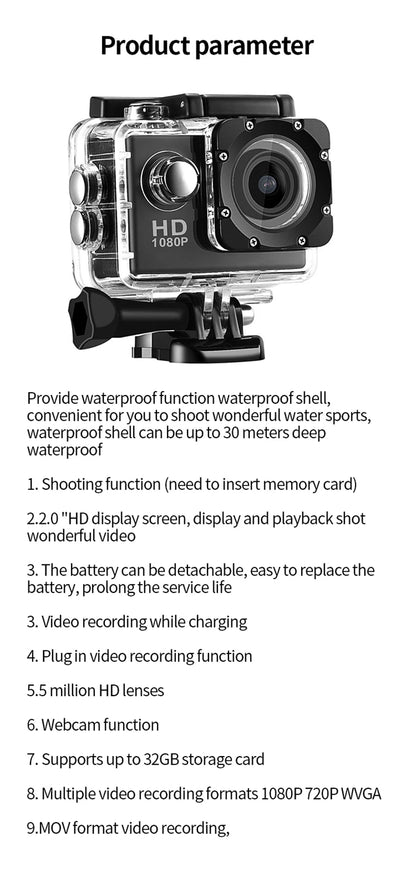 Product parameter

HD
1080P

Provide waterproof function waterproof shell, convenient for you to shoot wonderful water sports, waterproof shell can be up to 30 meters deep waterproof

1. Shooting function (need to insert memory card)

2.2.0 "HD display screen, display and playback shot wonderful video

3. The battery can be detachable, easy to replace the battery, prolong the service life

3. Video recording while charging

4. Plug in video recording function

5.5 million HD lenses

6. Webcam function

7. Supports up to 32GB storage card

8. Multiple video recording formats 1080P 720P WVGA

9.MOV format video recording,