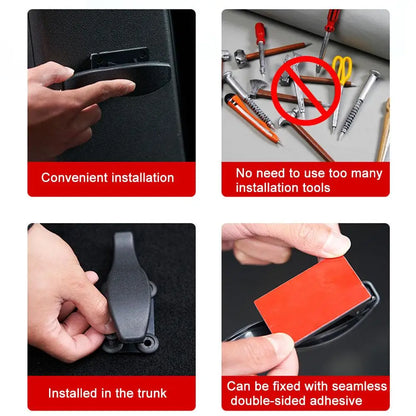 Convenient installation

No need to use too many installation tools

Installed in the trunk

Can be fixed with seamless double-sided adhesive