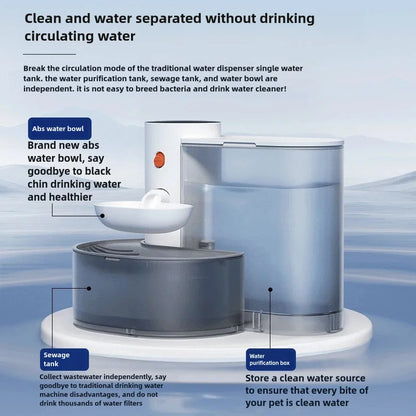 Clean and water separated without drinking circulating water

Break the circulation mode of the traditional water dispenser single water tank. the water purification tank, sewage tank, and water bowl are independent. it is not easy to breed bacteria and drink water cleaner!

Abs water bowl

Brand new abs water bowl, say goodbye to black chin drinking water and healthier

Sewage tank

Collect wastewater independently, say goodbye to traditional drinking water machine disadvantages, and do not drink thousands of water filters

Water purification box

Store a clean water source to ensure that every bite of your pet is clean water