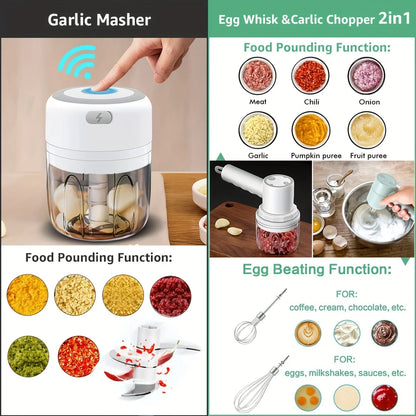 Garlic Masher

Food Pounding Function:

Egg Whisk &Carlic Chopper 2in1

Food Pounding Function:

Meat
Chili
Onion
Garlic
Pumpkin puree
Fruit puree

Egg Beating Function:

FOR:
coffee, cream, chocolate, etc.

FOR:
eggs, milkshakes, sauces, etc.