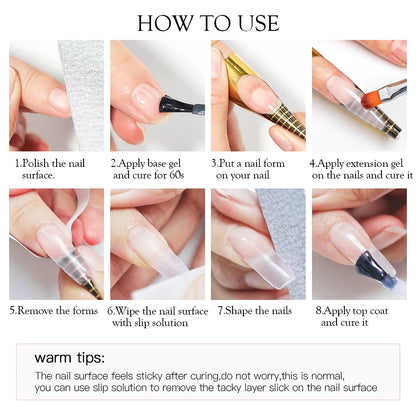 HOW TO USE

1.Polish the nail surface.

2.Apply base gel and cure for 60s

3.Put a nail form on your nail

4.Apply extension gel on the nails and cure it

5.Remove the forms

6.Wipe the nail surface with slip solution

7.Shape the nails

8.Apply top coat and cure it

warm tips:

The nail surface feels sticky after curing,do not worry,this is normal, you can use slip solution to remove the tacky layer slick on the nail surface