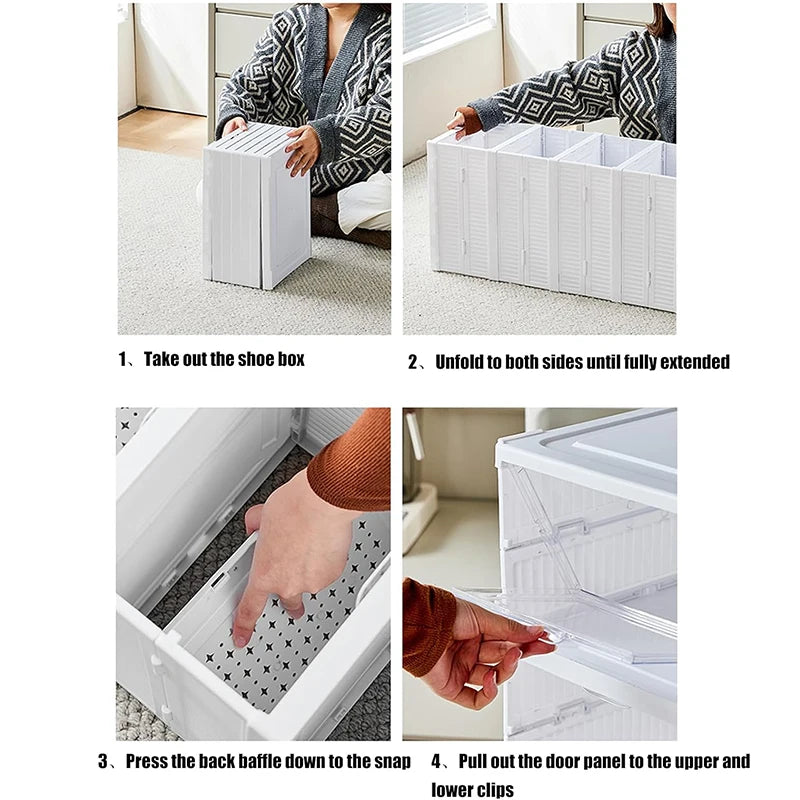 1、Take out the shoe box

2、Unfold to both sides until fully extended

3、Press the back baffle down to the snap

4、Pull out the door panel to the upper and lower clips