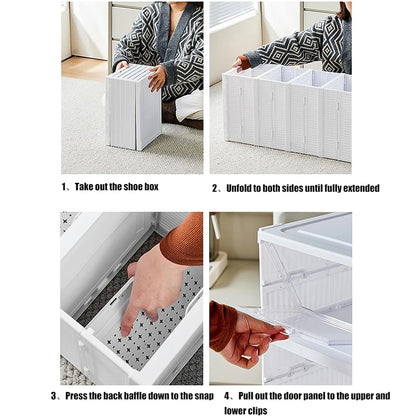 1、Take out the shoe box

2、Unfold to both sides until fully extended

3、Press the back baffle down to the snap

4、Pull out the door panel to the upper and lower clips