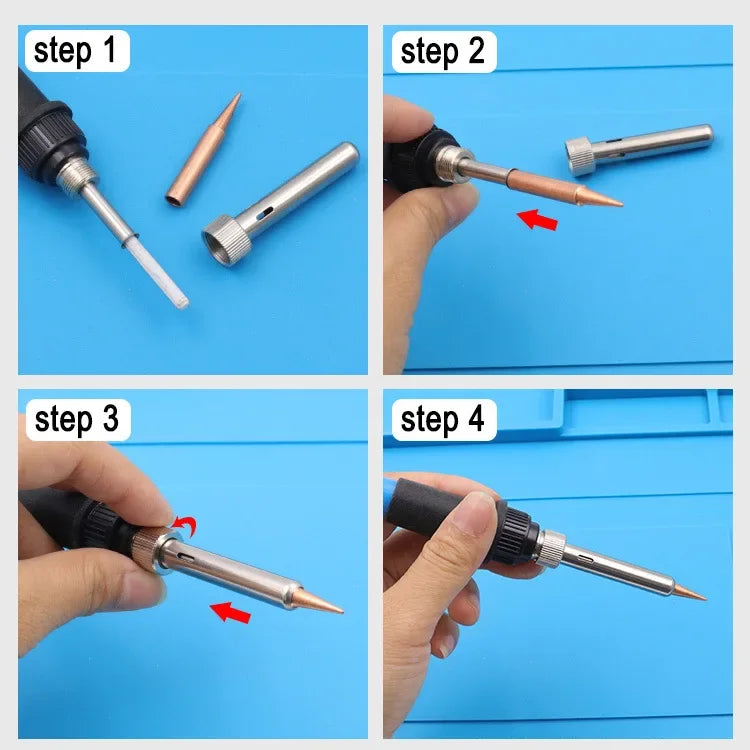 step 1

step 2

step 3

step 4