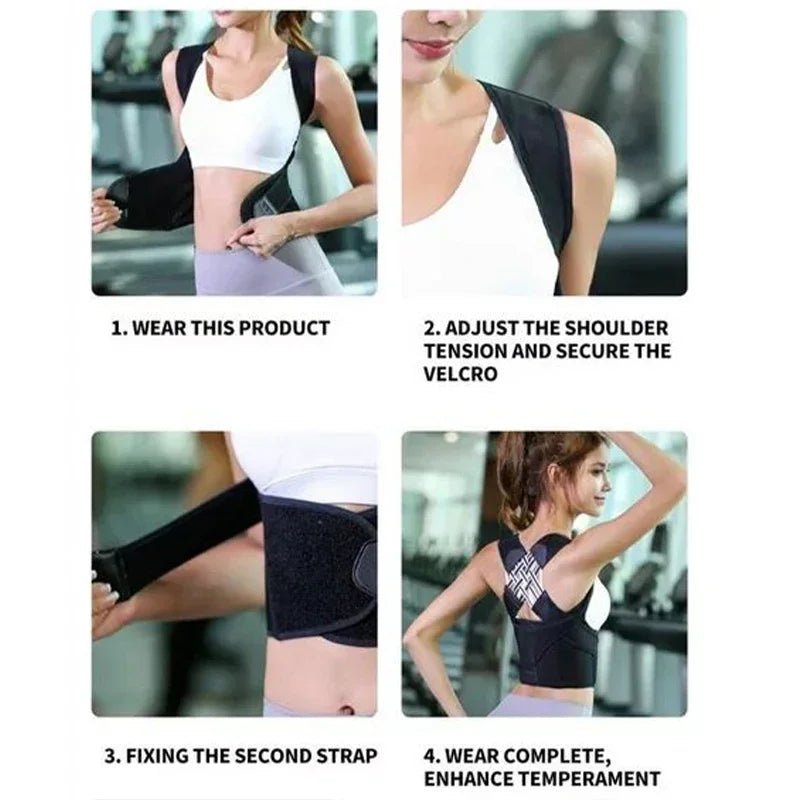 1. WEAR THIS PRODUCT

2. ADJUST THE SHOULDER TENSION AND SECURE THE VELCRO

3. FIXING THE SECOND STRAP

4. WEAR COMPLETE, ENHANCE TEMPERAMENT