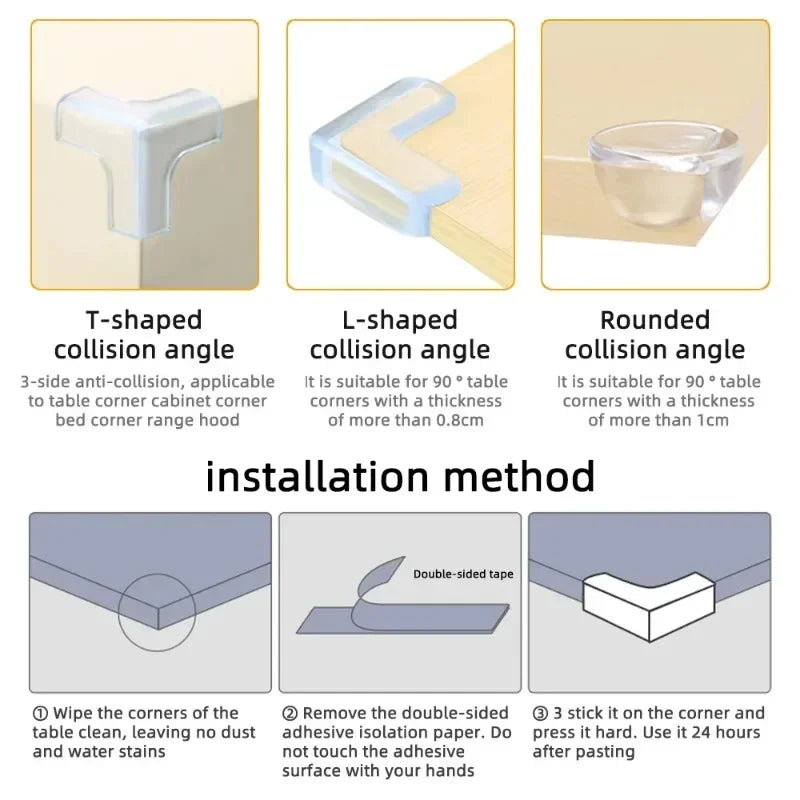 T-shaped collision angle

3-side anti-collision, applicable to table corner cabinet corner bed corner range hood

L-shaped collision angle

It is suitable for 90 ° table corners with a thickness of more than 0.8cm

Rounded collision angle

It is suitable for 90 ° table corners with a thickness of more than 1cm

installation method

Double-sided tape

① Wipe the corners of the table clean, leaving no dust and water stains

② Remove the double-sided adhesive isolation paper. Do not touch the adhesive surface with your hands

③ 3 stick it on the corner and press it hard. Use it 24 hours after pasting