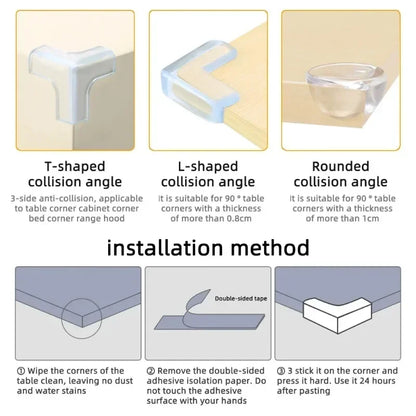 T-shaped collision angle

3-side anti-collision, applicable to table corner cabinet corner bed corner range hood

L-shaped collision angle

It is suitable for 90 ° table corners with a thickness of more than 0.8cm

Rounded collision angle

It is suitable for 90 ° table corners with a thickness of more than 1cm

installation method

Double-sided tape

① Wipe the corners of the table clean, leaving no dust and water stains

② Remove the double-sided adhesive isolation paper. Do not touch the adhesive surface with your hands

③ 3 stick it on the corner and press it hard. Use it 24 hours after pasting