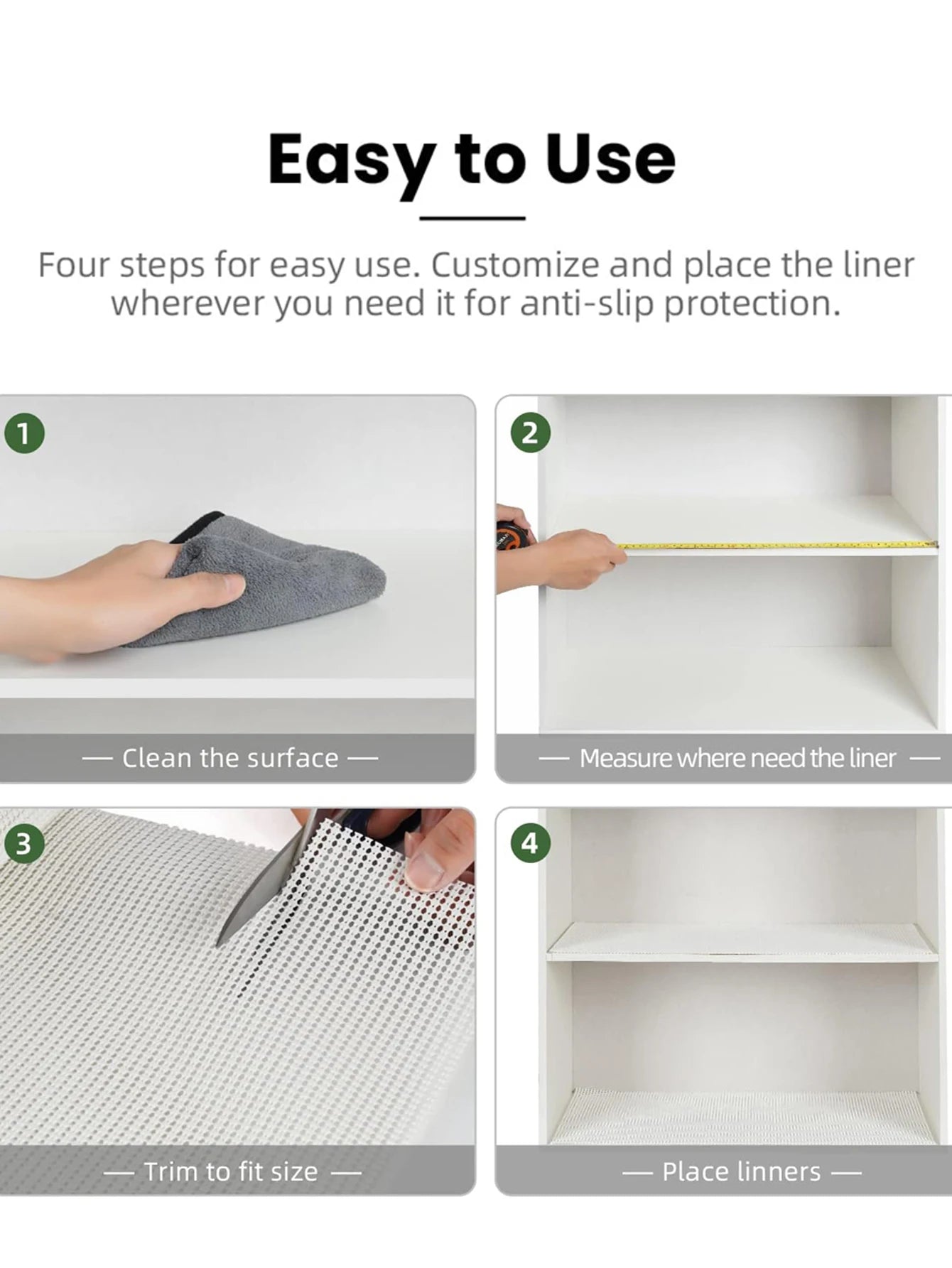 Easy to Use

Four steps for easy use. Customize and place the liner wherever you need it for anti-slip protection.

1

— Clean the surface —

2

— Measure where need the liner —

3

— Trim to fit size —

4

— Place linners —