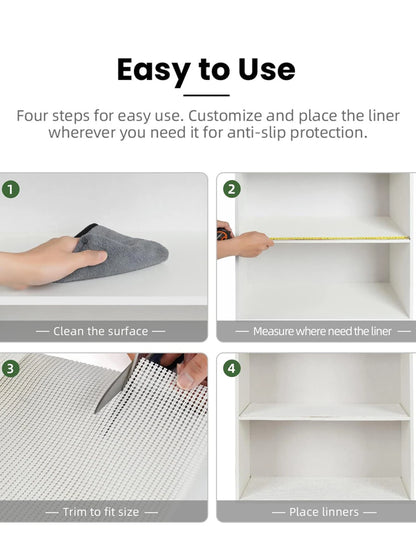 Easy to Use

Four steps for easy use. Customize and place the liner wherever you need it for anti-slip protection.

1

— Clean the surface —

2

— Measure where need the liner —

3

— Trim to fit size —

4

— Place linners —