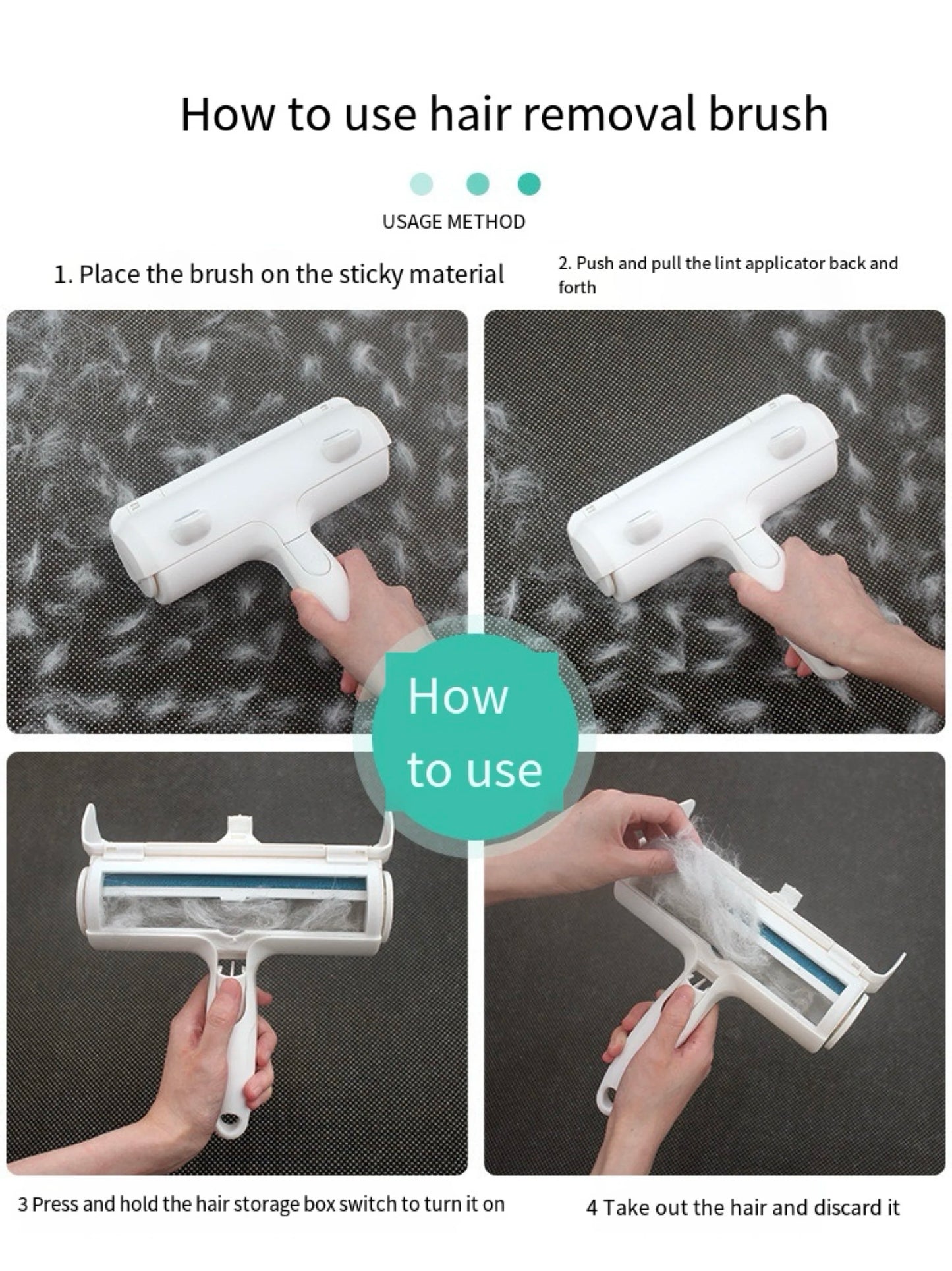 How to use hair removal brush

USAGE METHOD

1. Place the brush on the sticky material

2. Push and pull the lint applicator back and forth

How to use

3 Press and hold the hair storage box switch to turn it on

4 Take out the hair and discard it