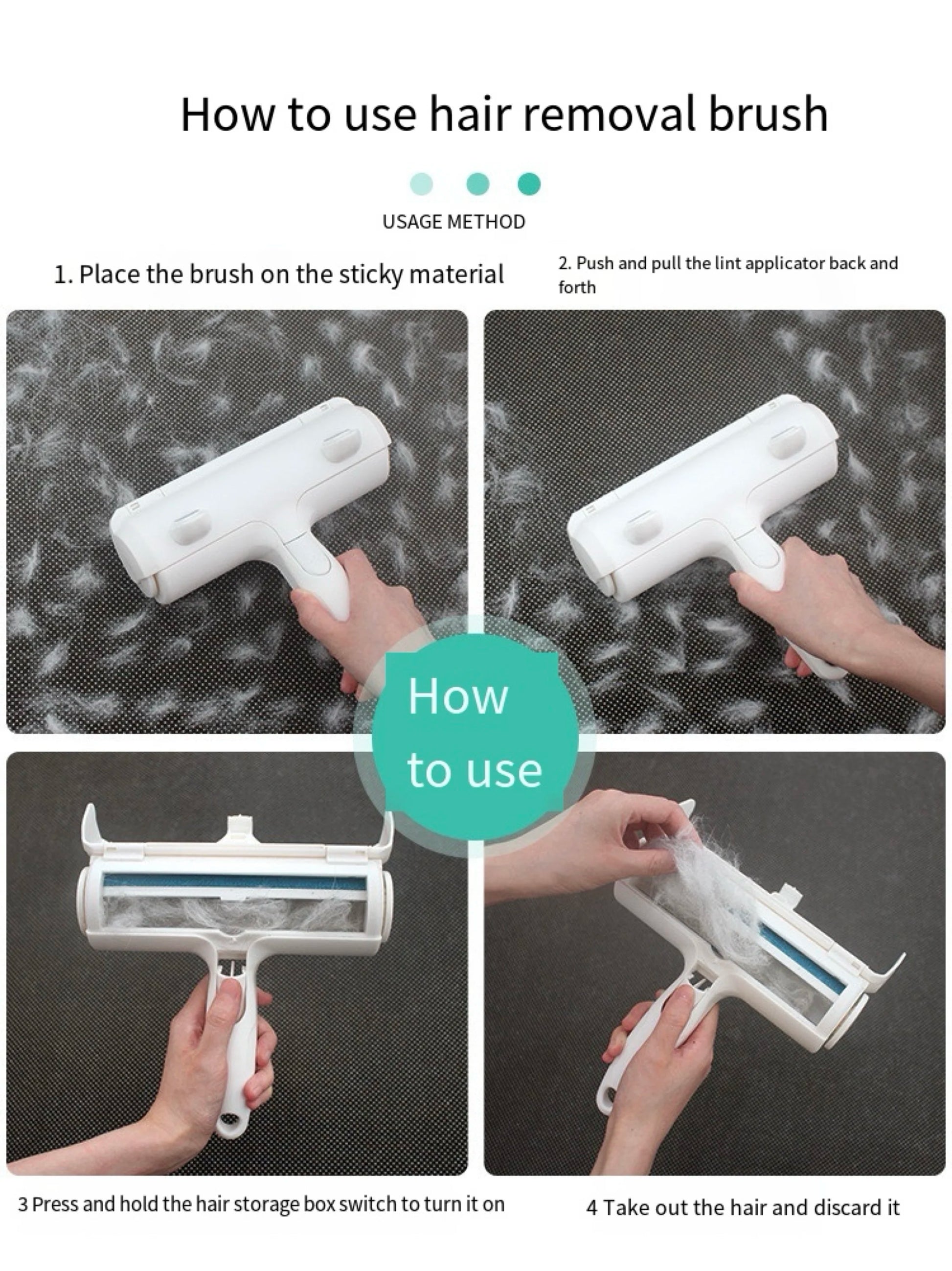 How to use hair removal brush

USAGE METHOD

1. Place the brush on the sticky material

2. Push and pull the lint applicator back and forth

How to use

3 Press and hold the hair storage box switch to turn it on

4 Take out the hair and discard it