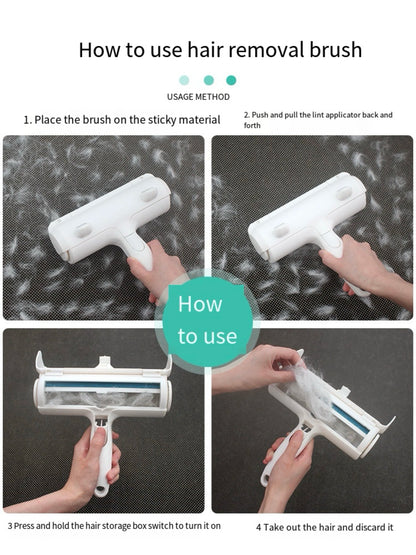 How to use hair removal brush

USAGE METHOD

1. Place the brush on the sticky material

2. Push and pull the lint applicator back and forth

How to use

3 Press and hold the hair storage box switch to turn it on

4 Take out the hair and discard it