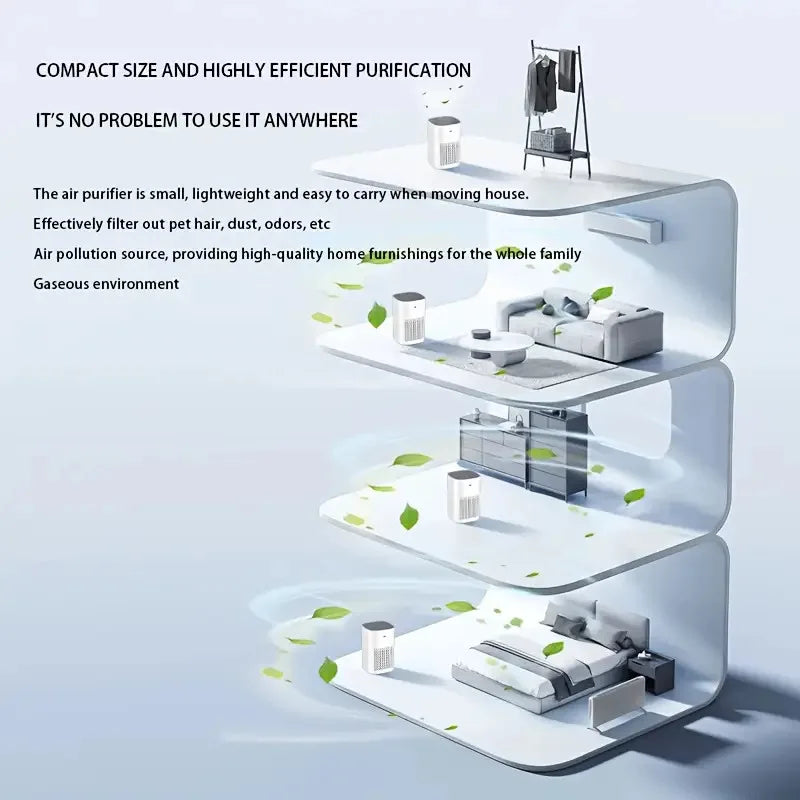 COMPACT SIZE AND HIGHLY EFFICIENT PURIFICATION

IT'S NO PROBLEM TO USE IT ANYWHERE

The air purifier is small, lightweight and easy to carry when moving house.

Effectively filter out pet hair, dust, odors, etc

Air pollution source, providing high-quality home furnishings for the whole family

Gaseous environment