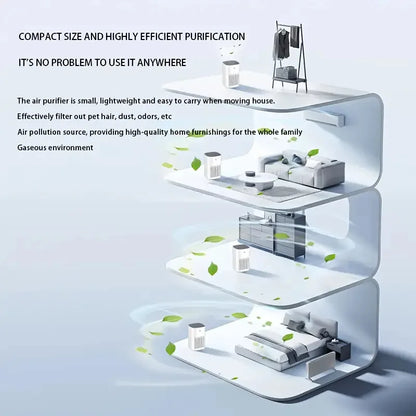 COMPACT SIZE AND HIGHLY EFFICIENT PURIFICATION

IT'S NO PROBLEM TO USE IT ANYWHERE

The air purifier is small, lightweight and easy to carry when moving house.

Effectively filter out pet hair, dust, odors, etc

Air pollution source, providing high-quality home furnishings for the whole family

Gaseous environment