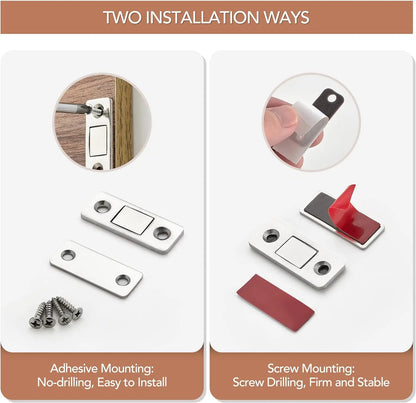 TWO INSTALLATION WAYS

Adhesive Mounting:
No-drilling, Easy to Install

Screw Mounting:
Screw Drilling, Firm and Stable