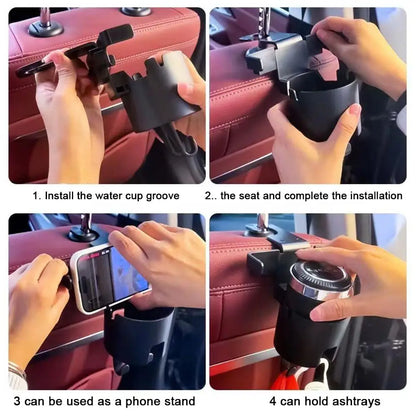 1. Install the water cup groove

2.. the seat and complete the installation

3 can be used as a phone stand

4 can hold ashtrays