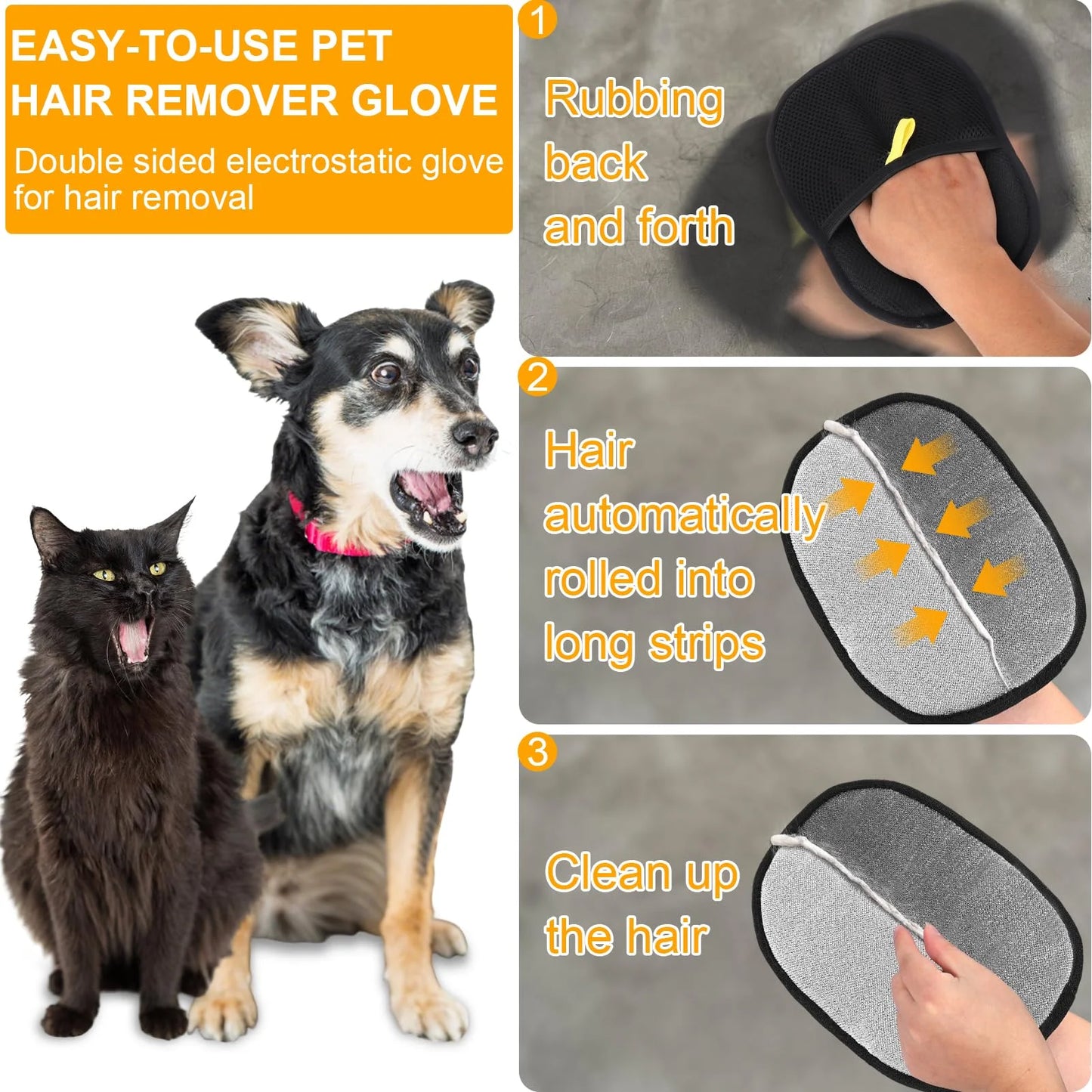 EASY-TO-USE PET HAIR REMOVER GLOVE

Double sided electrostatic glove for hair removal

1

Rubbing back and forth

2

Hair automatically rolled into long strips

3

Clean up the hair