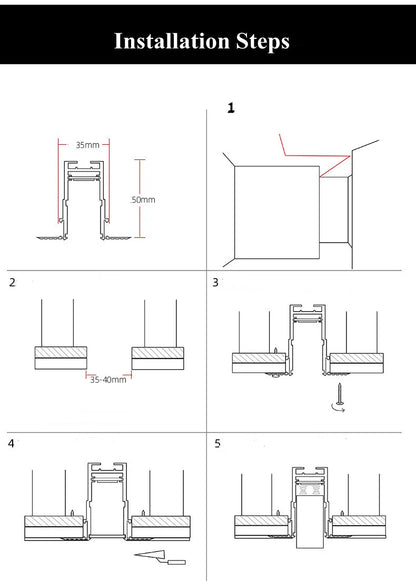 Installation Steps

35mm

50mm

1

2

35-40mm

3

4

5