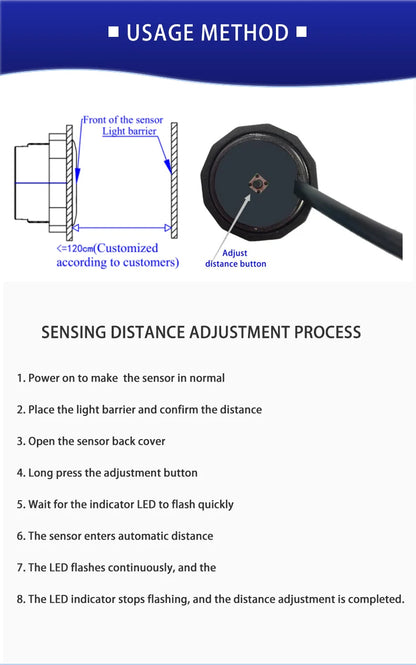 ■ USAGE METHOD ■

Front of the sensor
Light barrier

<=120cm(Customized according to customers)

Adjust distance button

SENSING DISTANCE ADJUSTMENT PROCESS

1. Power on to make the sensor in normal

2. Place the light barrier and confirm the distance

3. Open the sensor back cover

4. Long press the adjustment button

5. Wait for the indicator LED to flash quickly

6. The sensor enters automatic distance

7. The LED flashes continuously, and the

8. The LED indicator stops flashing, and the distance adjustment is completed.