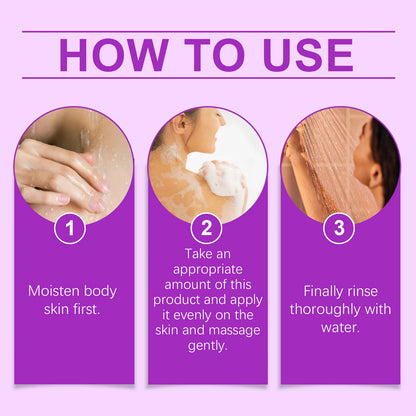 HOW TO USE

1

Moisten body skin first.

2

Take an appropriate amount of this product and apply it evenly on the skin and massage gently.

3

Finally rinse thoroughly with water.