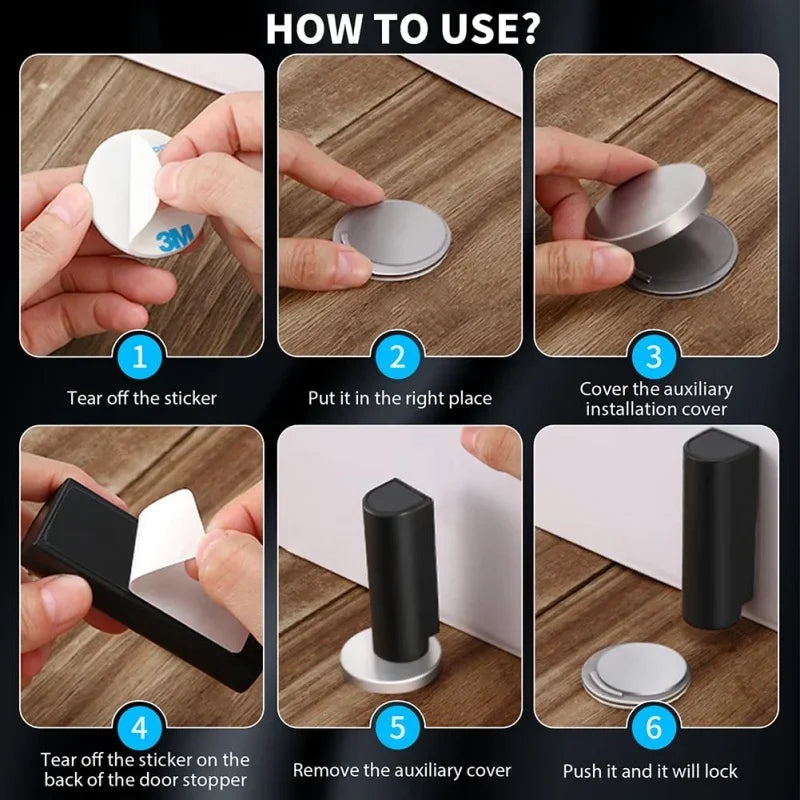 HOW TO USE?

3M

1
Tear off the sticker

2
Put it in the right place

3
Cover the auxiliary installation cover

4
Tear off the sticker on the back of the door stopper

5
Remove the auxiliary cover

6
Push it and it will lock