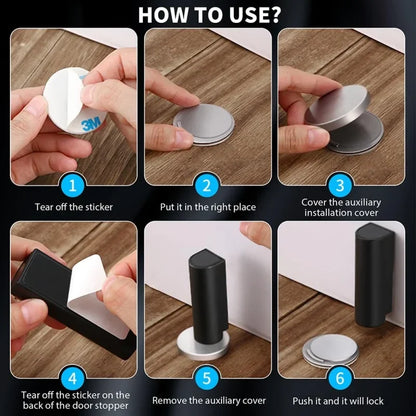 HOW TO USE?

3M

1
Tear off the sticker

2
Put it in the right place

3
Cover the auxiliary installation cover

4
Tear off the sticker on the back of the door stopper

5
Remove the auxiliary cover

6
Push it and it will lock