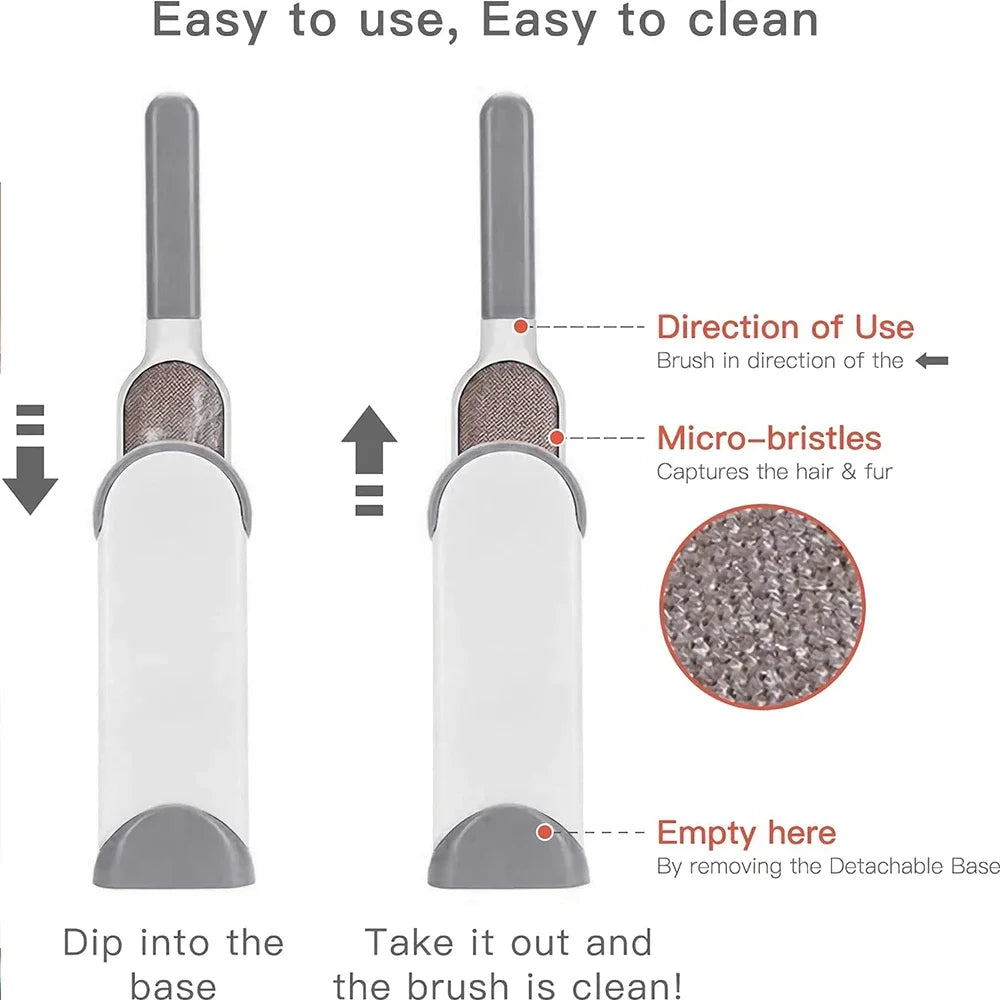 Easy to use, Easy to clean

Direction of Use
Brush in direction of the

Micro-bristles
Captures the hair & fur

Empty here
By removing the Detachable Base

Dip into the base

Take it out and the brush is clean!