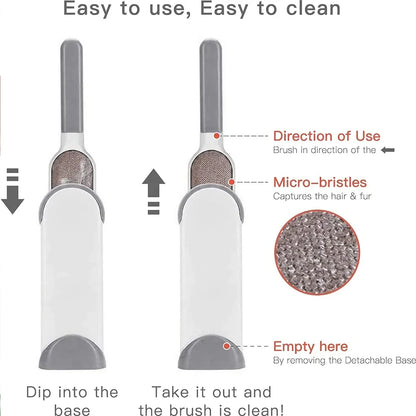 Easy to use, Easy to clean

Direction of Use
Brush in direction of the

Micro-bristles
Captures the hair & fur

Empty here
By removing the Detachable Base

Dip into the base

Take it out and the brush is clean!